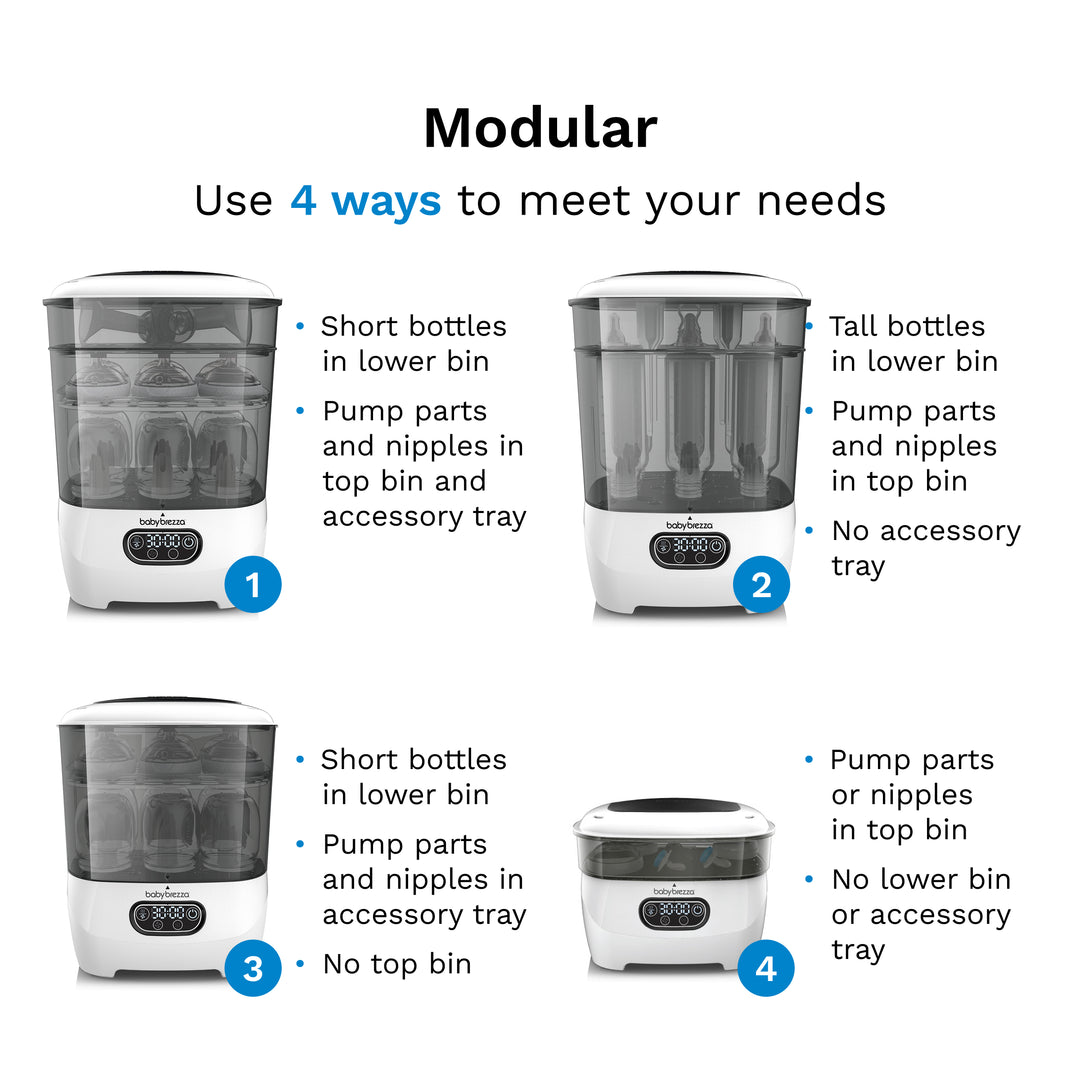 Modular

Use 4 ways to meet your needs

babybrezza

30:00

1

• Short bottles in lower bin
• Pump parts and nipples in top bin and accessory tray

babybrezza

30:00

2

• Tall bottles in lower bin
• Pump parts and nipples in top bin
• No accessory tray

babybrezza

30:00

3

• Short bottles in lower bin
• Pump parts and nipples in accessory tray
• No top bin

babybrezza

30:00

4

• Pump parts or nipples in top bin
• No lower bin or accessory tray